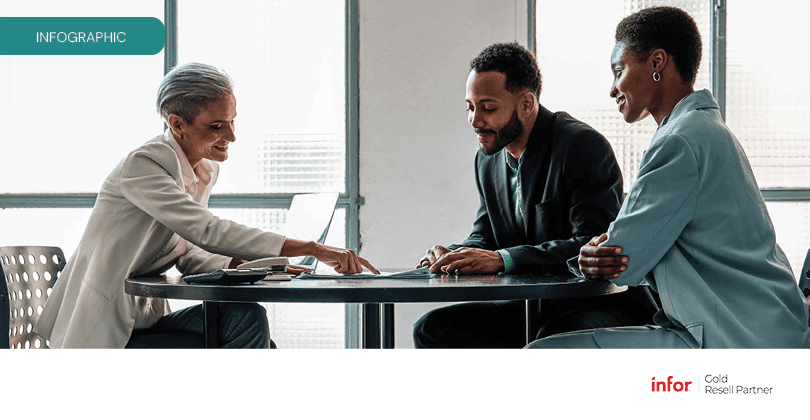 INFOGRAPHIC

infor Gold Resell Partner