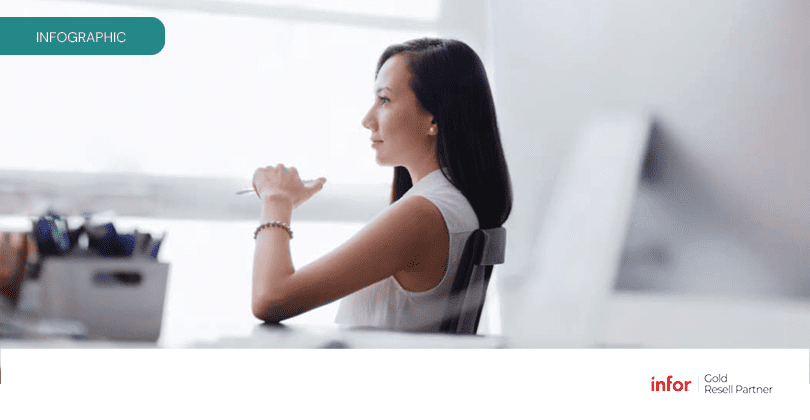 INFOGRAPHIC

infor Gold Resell Partner